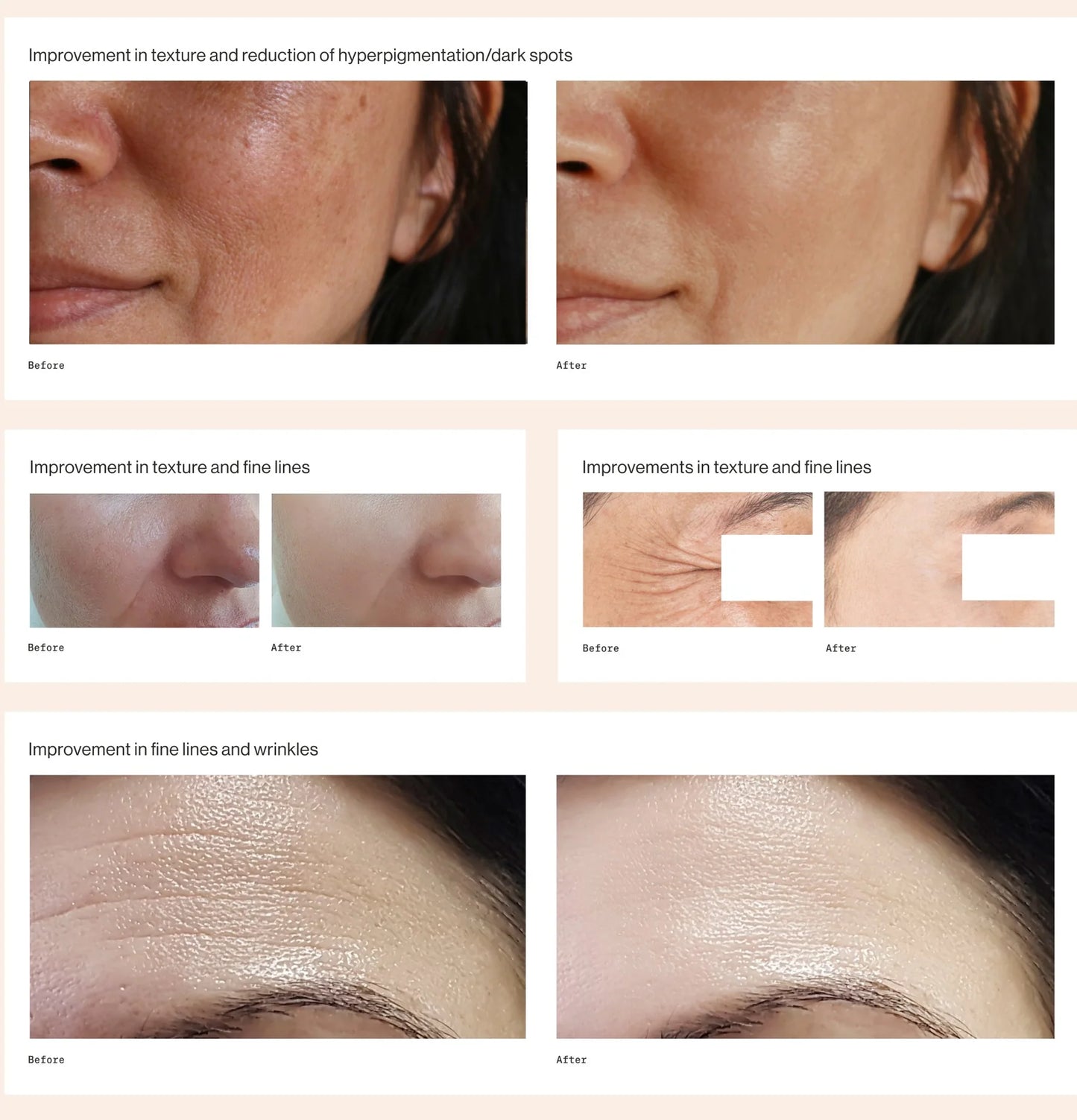 Improvement in texture and reduction of hyperpigmentation/dark spots

Before

After

Improvement in texture and fine lines

Before

After

Improvements in texture and fine lines

Before

After

Improvement in fine lines and wrinkles

Before

After